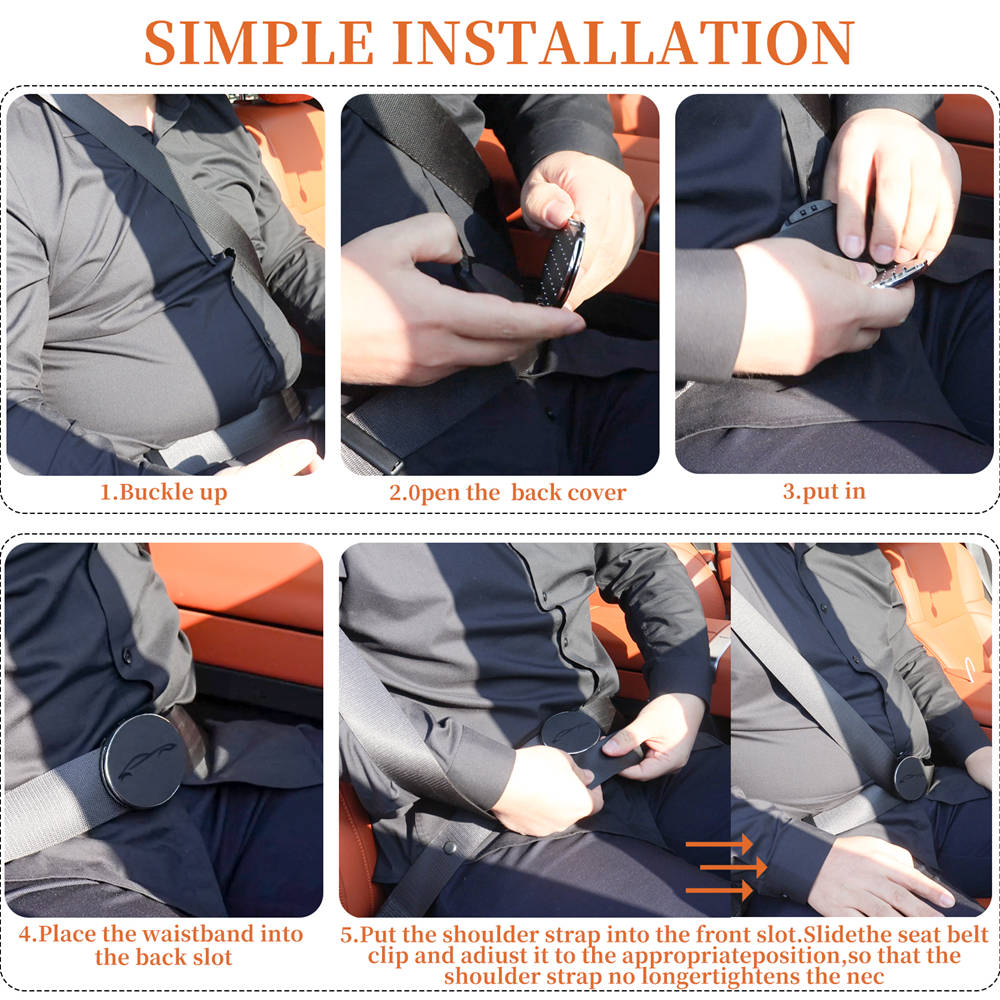 SIMPLE INSTALLATION

1.Buckle up

2.0pen the back cover

3.put in

4.Place the waistband into the back slot

5.Put the shoulder strap into the front slot.Slidethe seat belt clip and adiust it to the appropriateposition,so that the shoulder strap no longertightens the nec